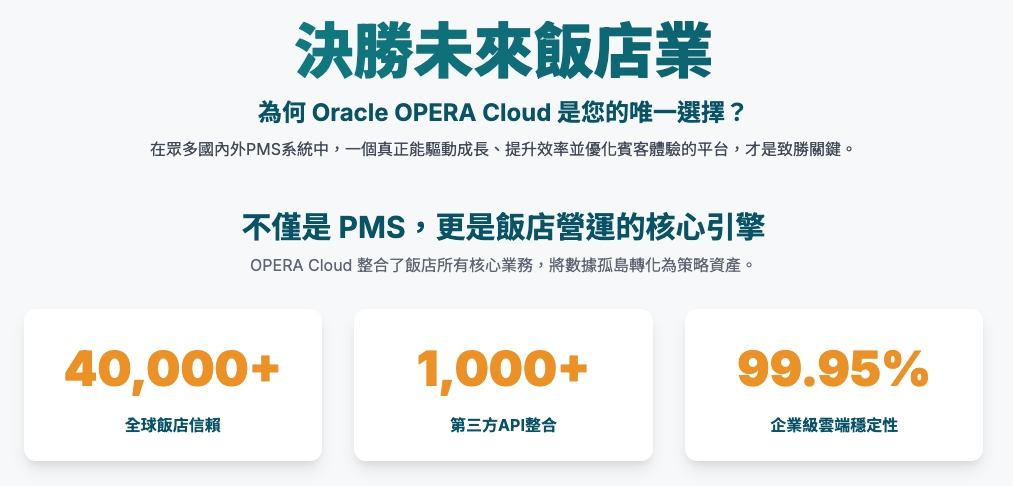 決勝未來飯店業

為何 Oracle OPERA Cloud 是您的唯一選擇？

在眾多國內外PMS系統中，一個真正能驅動成長、提升效率並優化賓客體驗的平台，才是致勝關鍵。

不僅是 PMS，更是飯店營運的核心引擎

OPERA Cloud 整合了飯店所有核心業務，將數據孤島轉化為策略資產。

40,000+

全球飯店信賴

1,000+

第三方API整合

99.95%

企業級雲端穩定性